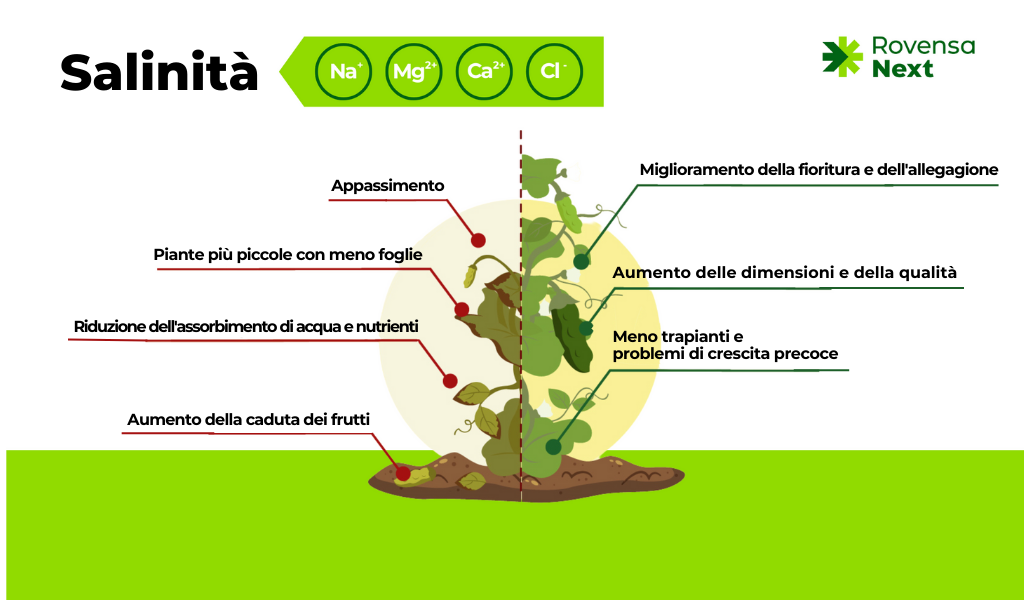 Salinità

$Na^{+}$ $Mg^{2+}$ $Ca^{2+}$ $Cl^{-}$

Rovensa Next

Appassimento

Piante più piccole con meno foglie

Riduzione dell'assorbimento di acqua e nutrienti

Aumento della caduta dei frutti

Miglioramento della fioritura e dell'allegagione

Aumento delle dimensioni e della qualità

Meno trapianti e problemi di crescita precoce